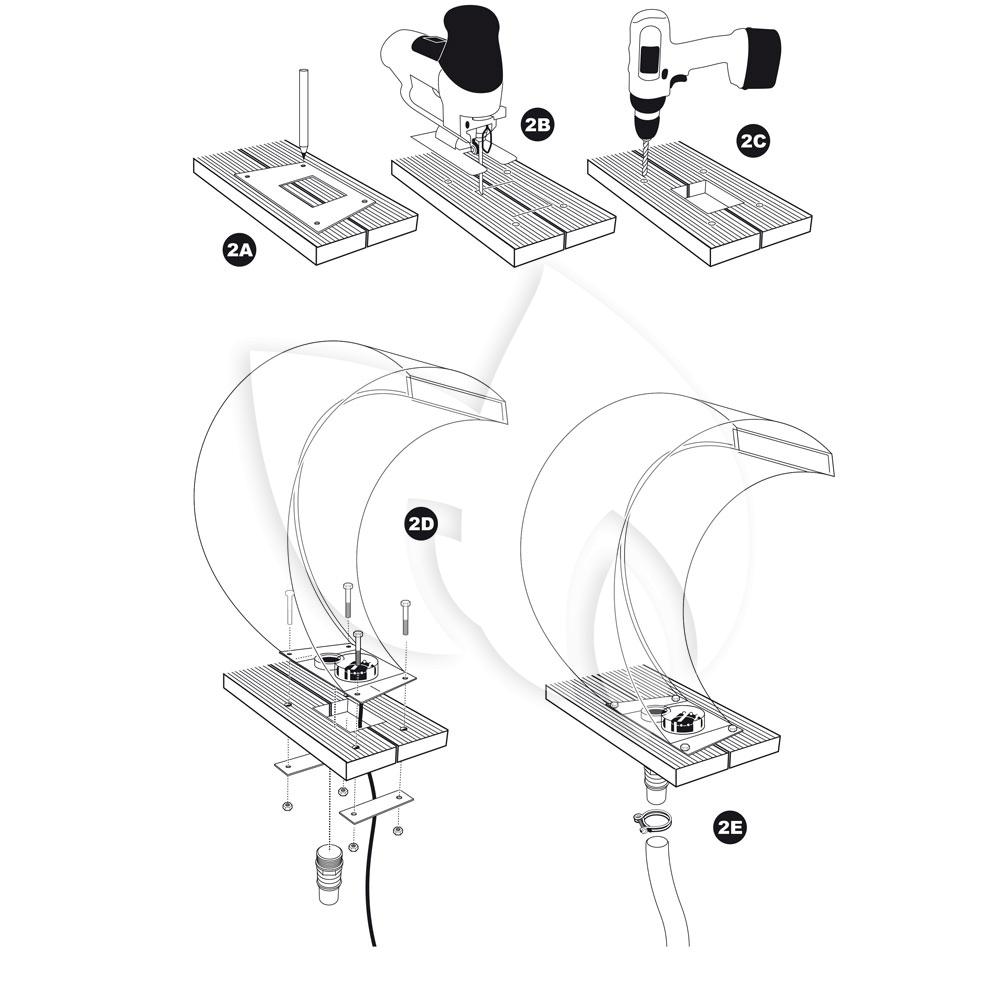 2A

2B

2C

2D

2E